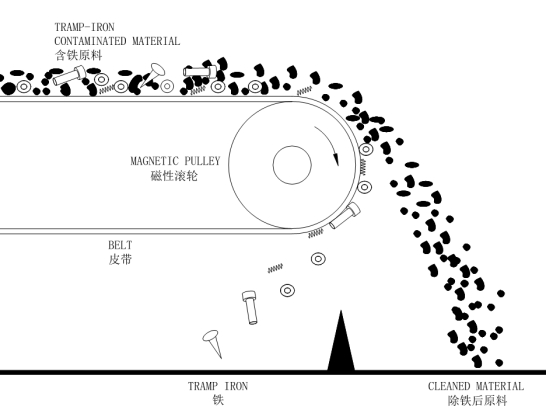 TRAMP-IRON
CONTAMINATED MATERIAL
含铁原料

MAGNETIC PULLEY
磁性滚轮

BELT
皮带

TRAMP IRON
铁

CLEANED MATERIAL
除铁后原料